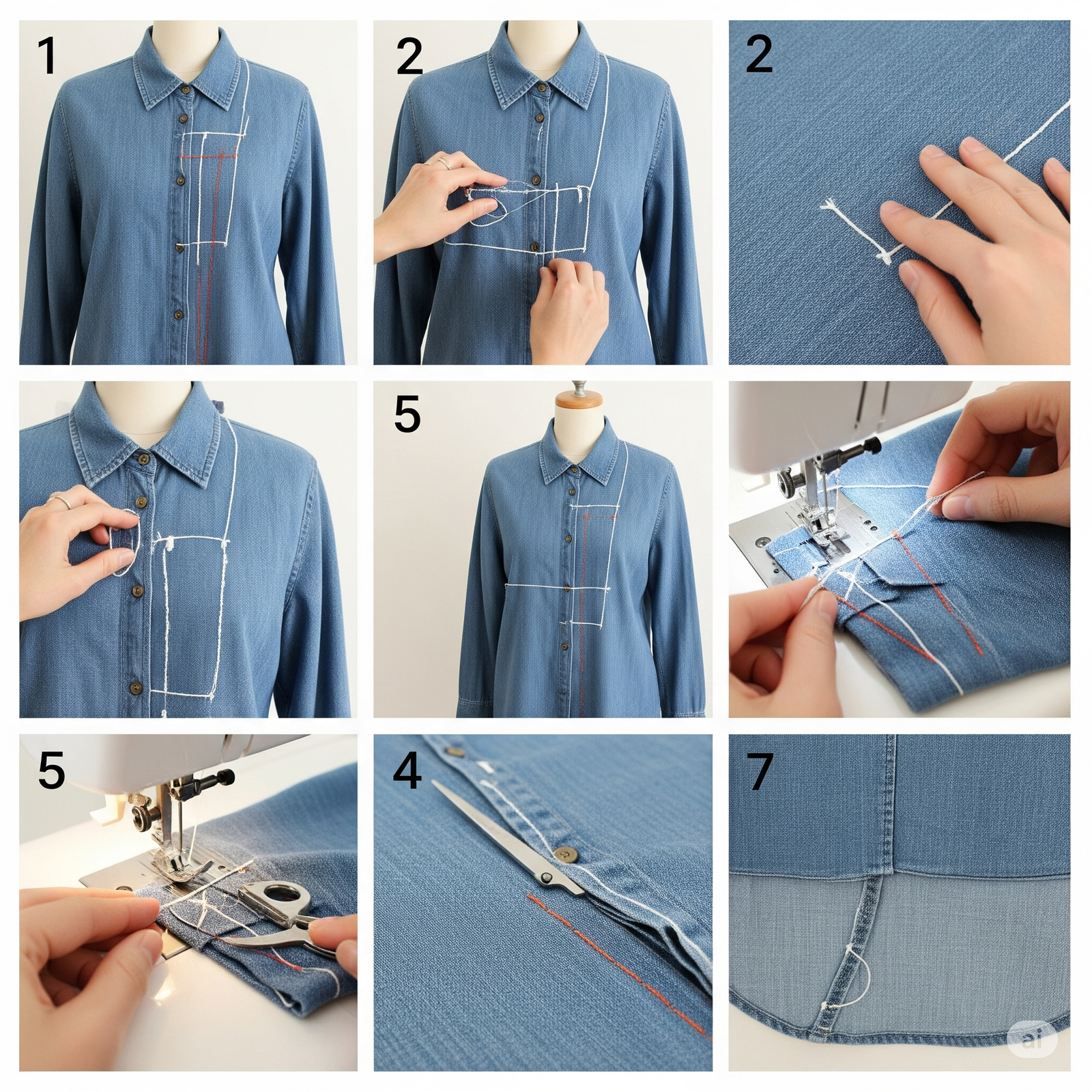 1

2

2

5

5

4

7

ai